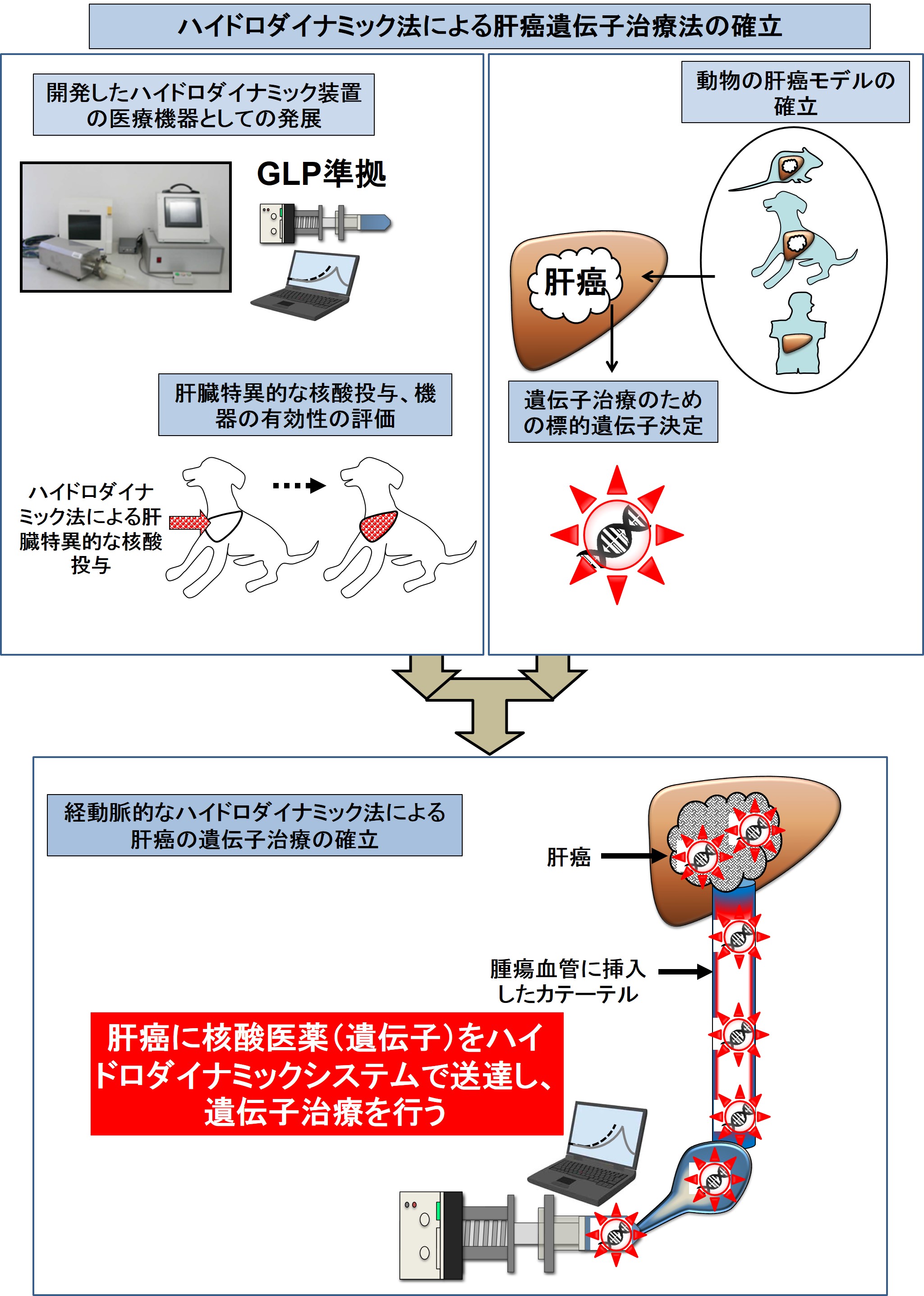 ハイドロダイナミック法による肝癌遺伝子治療法の確立

開発したハイドロダイナミック装置の医療機器としての発展

GLP準拠

肝臓特異的な核酸投与、機器の有効性の評価

ハイドロダイナミック法による肝臓特異的な核酸投与

動物の肝癌モデルの確立

肝癌

遺伝子治療のための標的遺伝子決定

経動脈的なハイドロダイナミック法による肝癌の遺伝子治療の確立

肝癌

腫瘍血管に挿入したカテーテル

肝癌に核酸医薬（遺伝子）をハイドロダイナミックシステムで送達し、遺伝子治療を行う